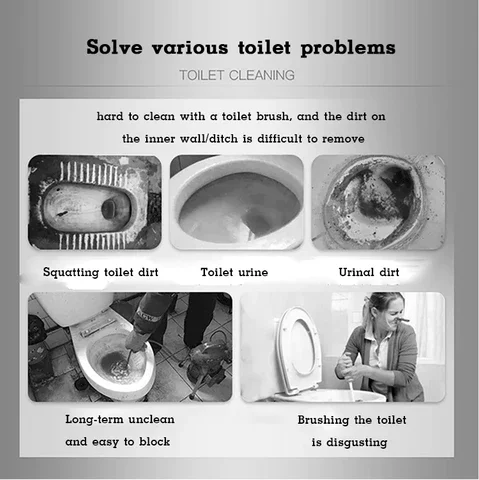 Solve various toilet problems
TOILET CLEANING

hard to clean with a toilet brush, and the dirt on the inner wall/ditch is difficult to remove

Squatting toilet dirt

Toilet urine

Urinal dirt

Long-term unclean and easy to block

Brushing the toilet is disgusting