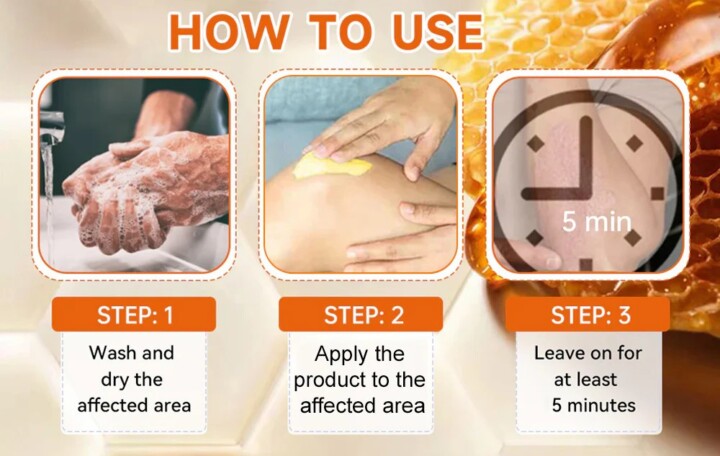 HOW TO USE

5 min

STEP: 1
Wash and dry the affected area

STEP: 2
Apply the product to the affected area

STEP: 3
Leave on for at least 5 minutes